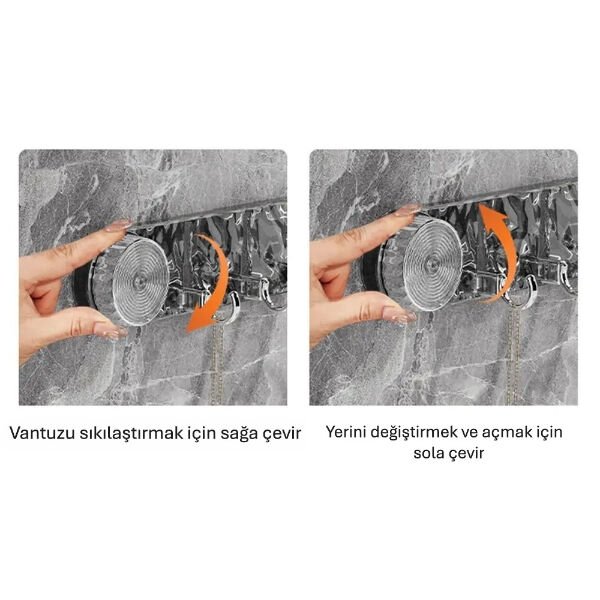 Vantuzu sıkılaştırmak için sağa çevir

Yerini değiştirmek ve açmak için sola çevir