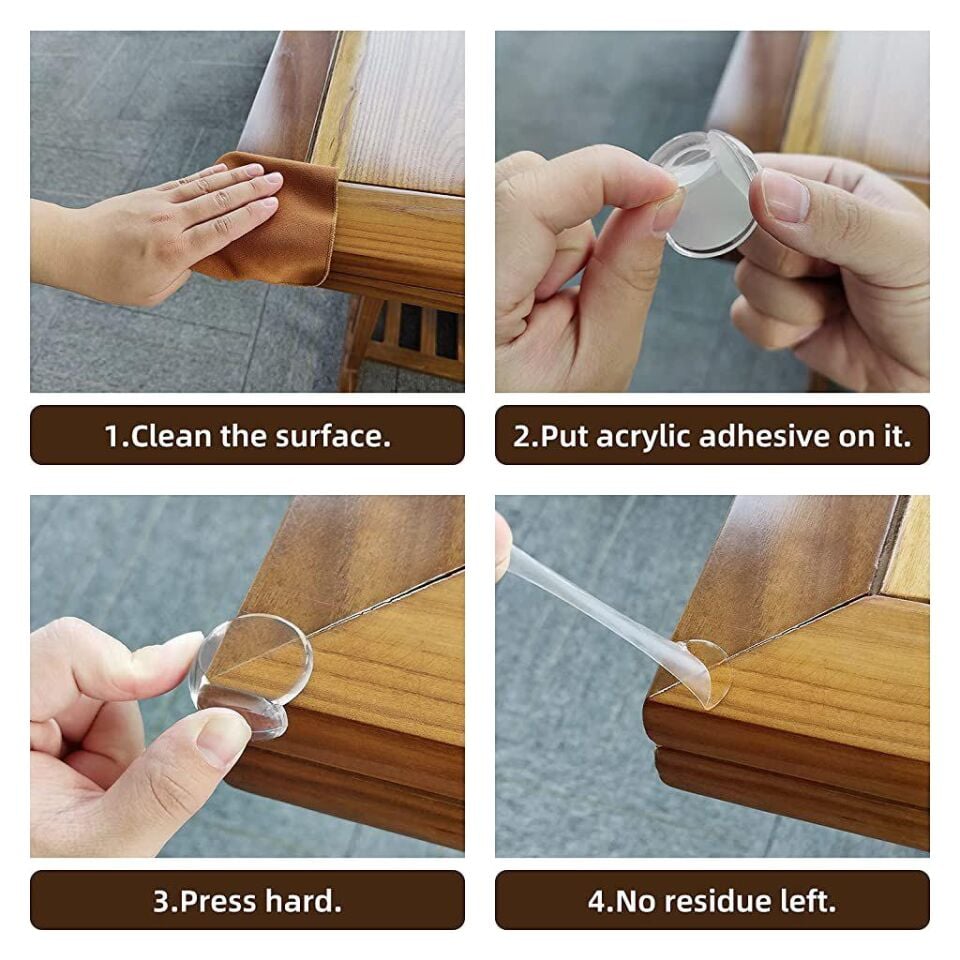 1.Clean the surface.

2.Put acrylic adhesive on it.

3.Press hard.

4.No residue left.